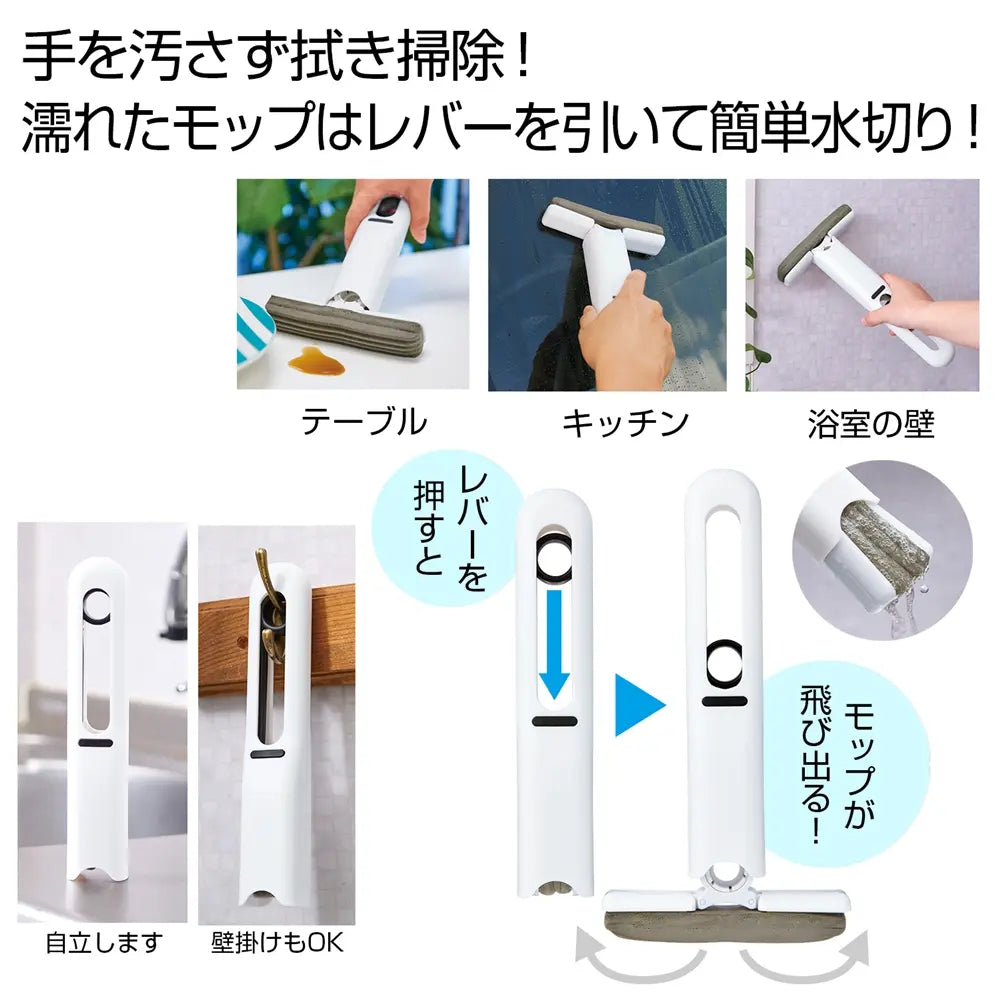 手を汚さず拭き掃除！
濡れたモップはレバーを引いて簡単水切り！

テーブル

キッチン

浴室の壁

レバーを押すと

モップが飛び出る！

自立します

壁掛けもOK